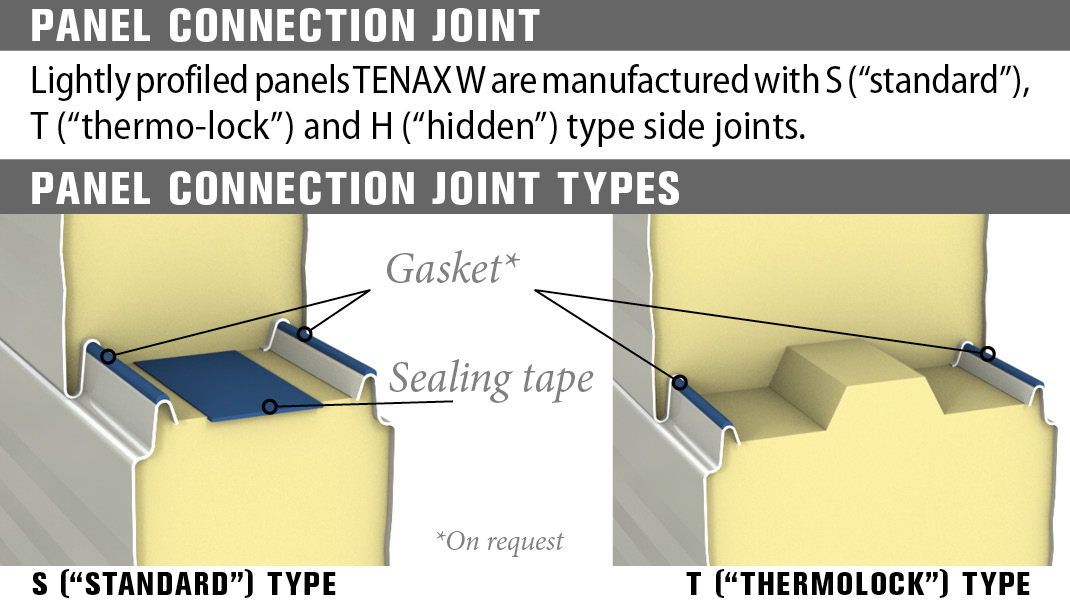 PANEL CONNECTION JOINT

Lightly profiled panels TENAX W are manufactured with S (“standard”), T (“thermo-lock”) and H (“hidden”) type side joints.

PANEL CONNECTION JOINT TYPES

Gasket*

Sealing tape

*On request

S (“STANDARD”) TYPE

T (“THERMOLOCK”) TYPE